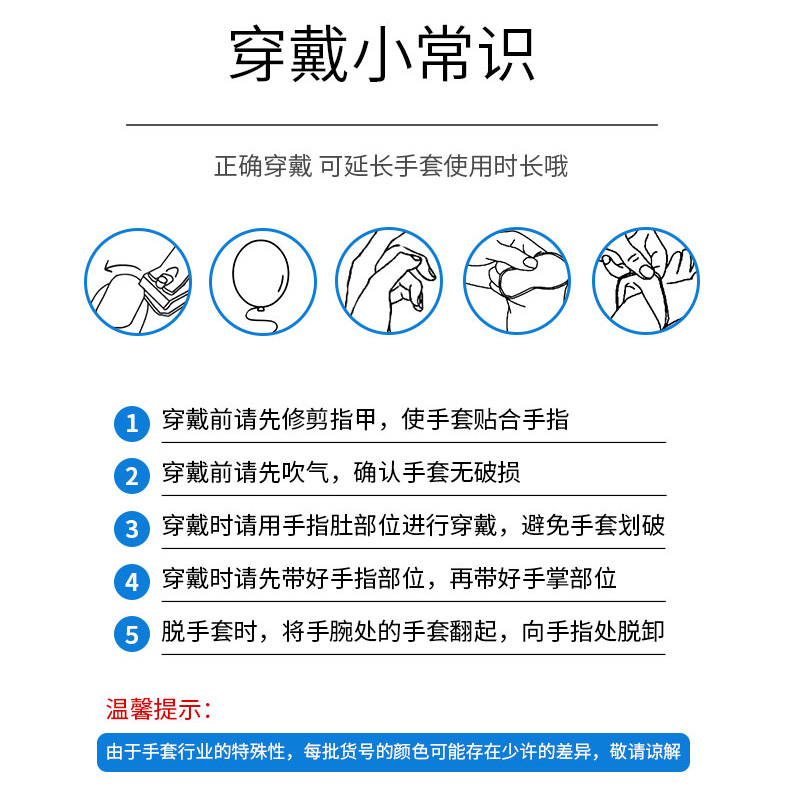 穿戴小常识

正确穿戴 可延长手套使用时长哦

1 穿戴前请先修剪指甲，使手套贴合手指

2 穿戴前请先吹气，确认手套无破损

3 穿戴时请用手指肚部位进行穿戴，避免手套划破

4 穿戴时请先带好手指部位，再带好手掌部位

5 脱手套时，将手腕处的手套翻起，向手指处脱卸

温馨提示：

由于手套行业的特殊性，每批货号的颜色可能存在少许的差异，敬请谅解